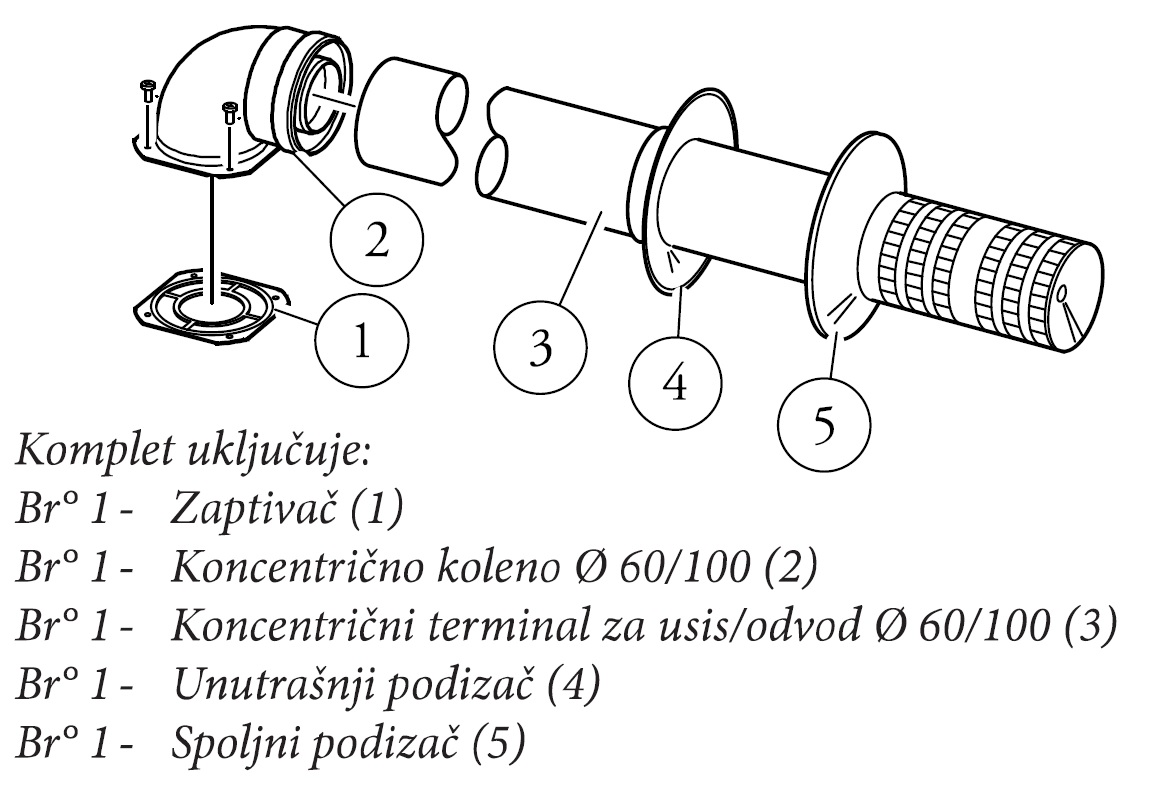 2

1

3

4

5

Komplet uključuje:
Br° 1 - Zaptivač (1)
Br° 1 - Koncentrično koleno Ø 60/100 (2)
Br° 1 - Koncentrični terminal za usis/odvod Ø 60/100 (3)
Br° 1 - Unutrašnji podizač (4)
Br° 1 - Spoljni podizač (5)